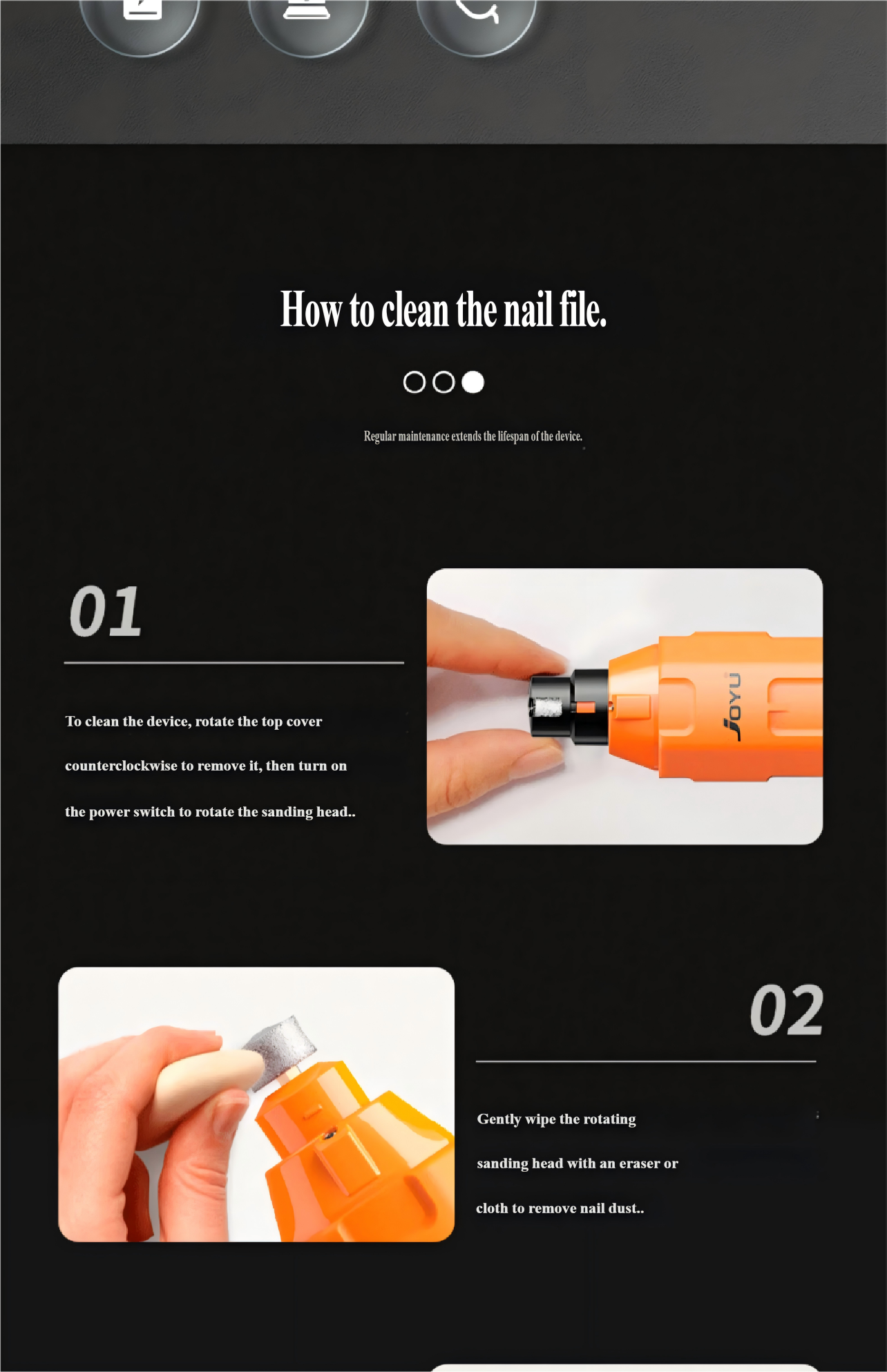 How to clean the nail file.

Regular maintenance extends the lifespan of the device.

01

To clean the device, rotate the top cover counterclockwise to remove it, then turn on the power switch to rotate the sanding head..

JOYU

02

Gently wipe the rotating sanding head with an eraser or cloth to remove nail dust..