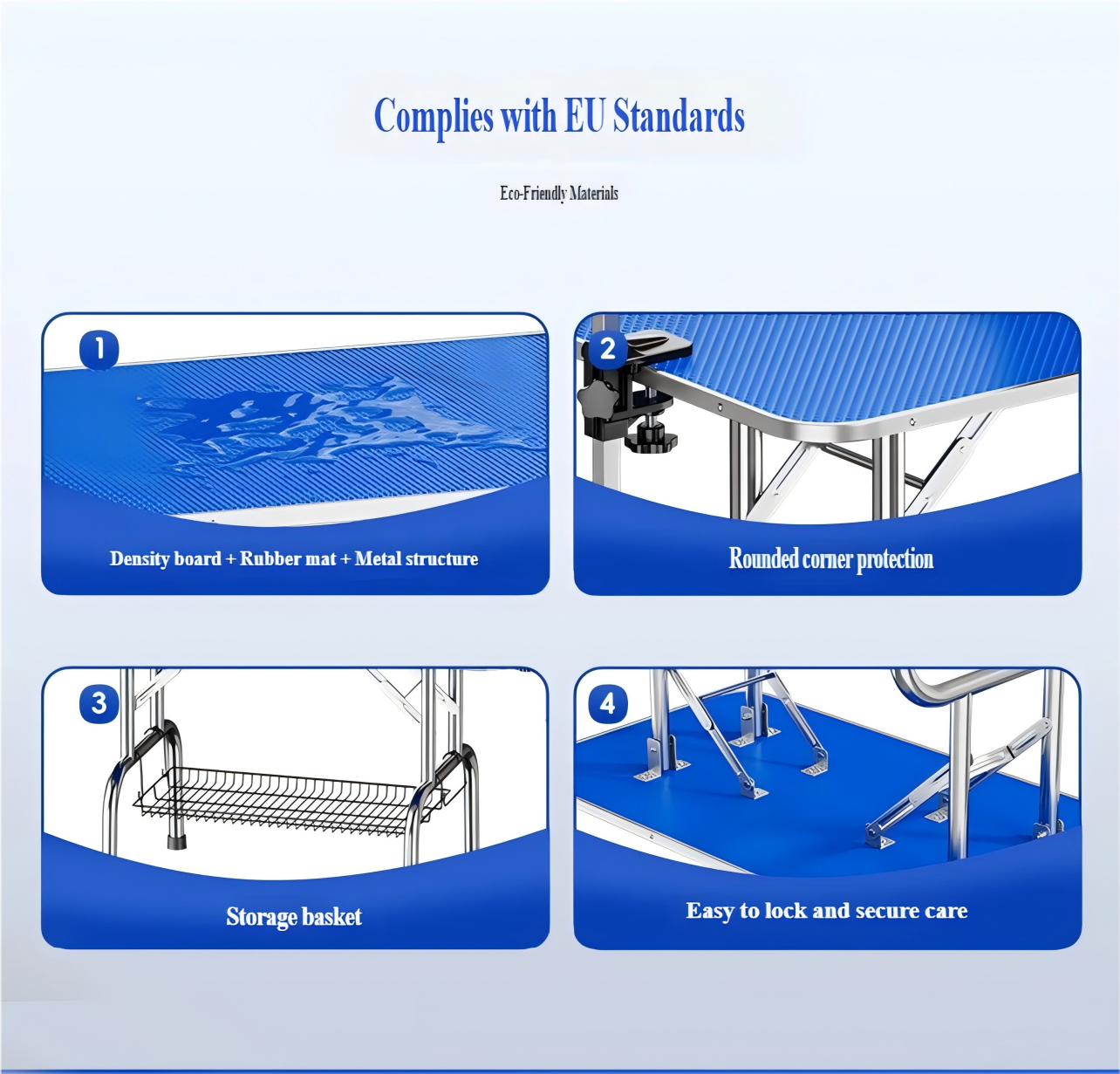 Complies with EU Standards

Eco-Friendly Materials

1

Density board + Rubber mat + Metal structure

2

Rounded corner protection

3

Storage basket

4

Easy to lock and secure care