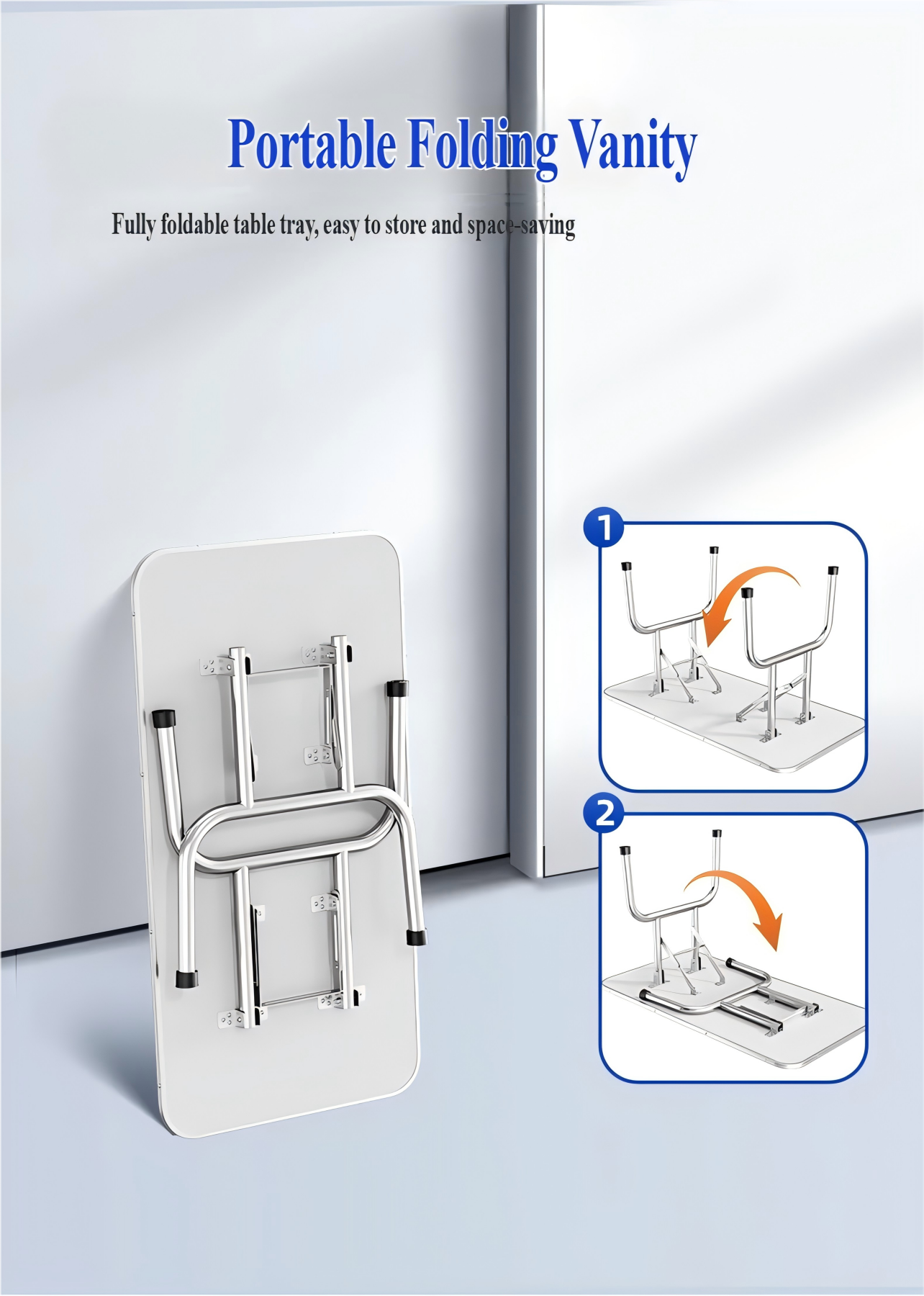 Portable Folding Vanity

Fully foldable table tray, easy to store and space-saving

1

2