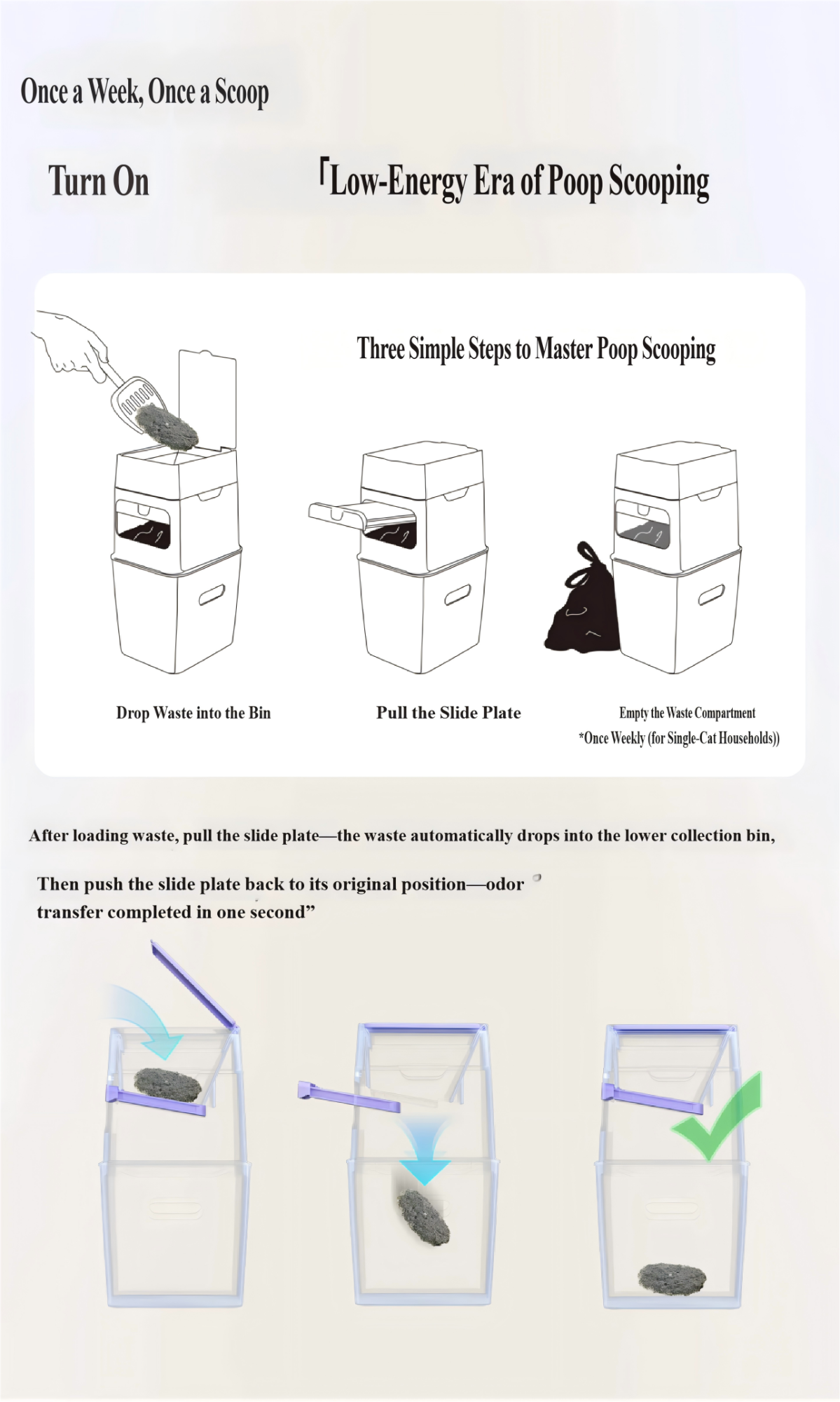 Once a Week, Once a Scoop

Turn On 「Low-Energy Era of Poop Scooping

Three Simple Steps to Master Poop Scooping

Drop Waste into the Bin

Pull the Slide Plate

Empty the Waste Compartment
*Once Weekly (for Single-Cat Households))

After loading waste, pull the slide plate—the waste automatically drops into the lower collection bin,

Then push the slide plate back to its original position—odor transfer completed in one second”