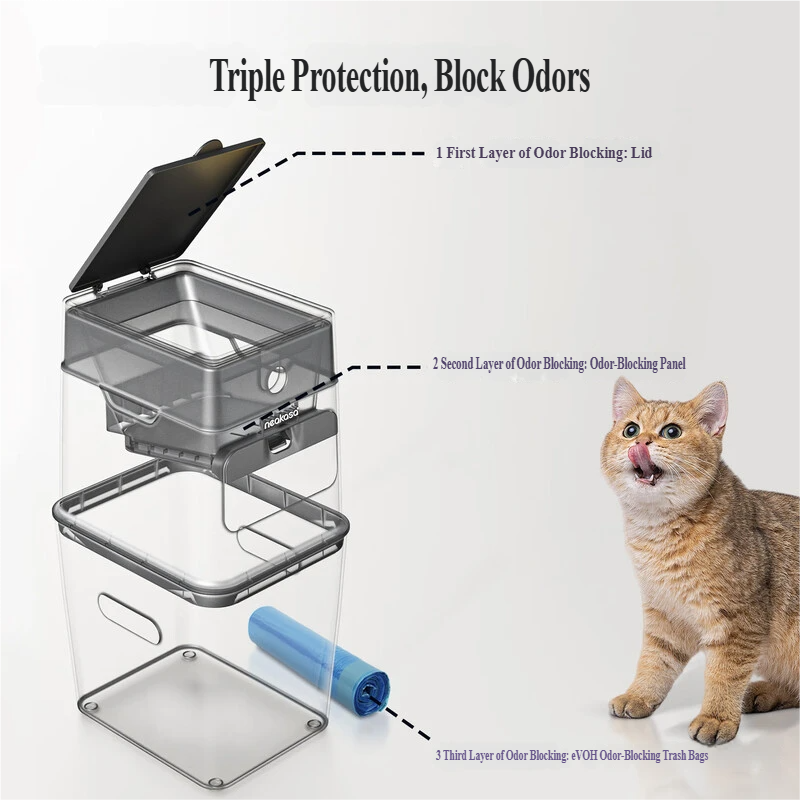 Triple Protection, Block Odors

1 First Layer of Odor Blocking: Lid

2 Second Layer of Odor Blocking: Odor-Blocking Panel

neakasa

3 Third Layer of Odor Blocking: eVOH Odor-Blocking Trash Bags