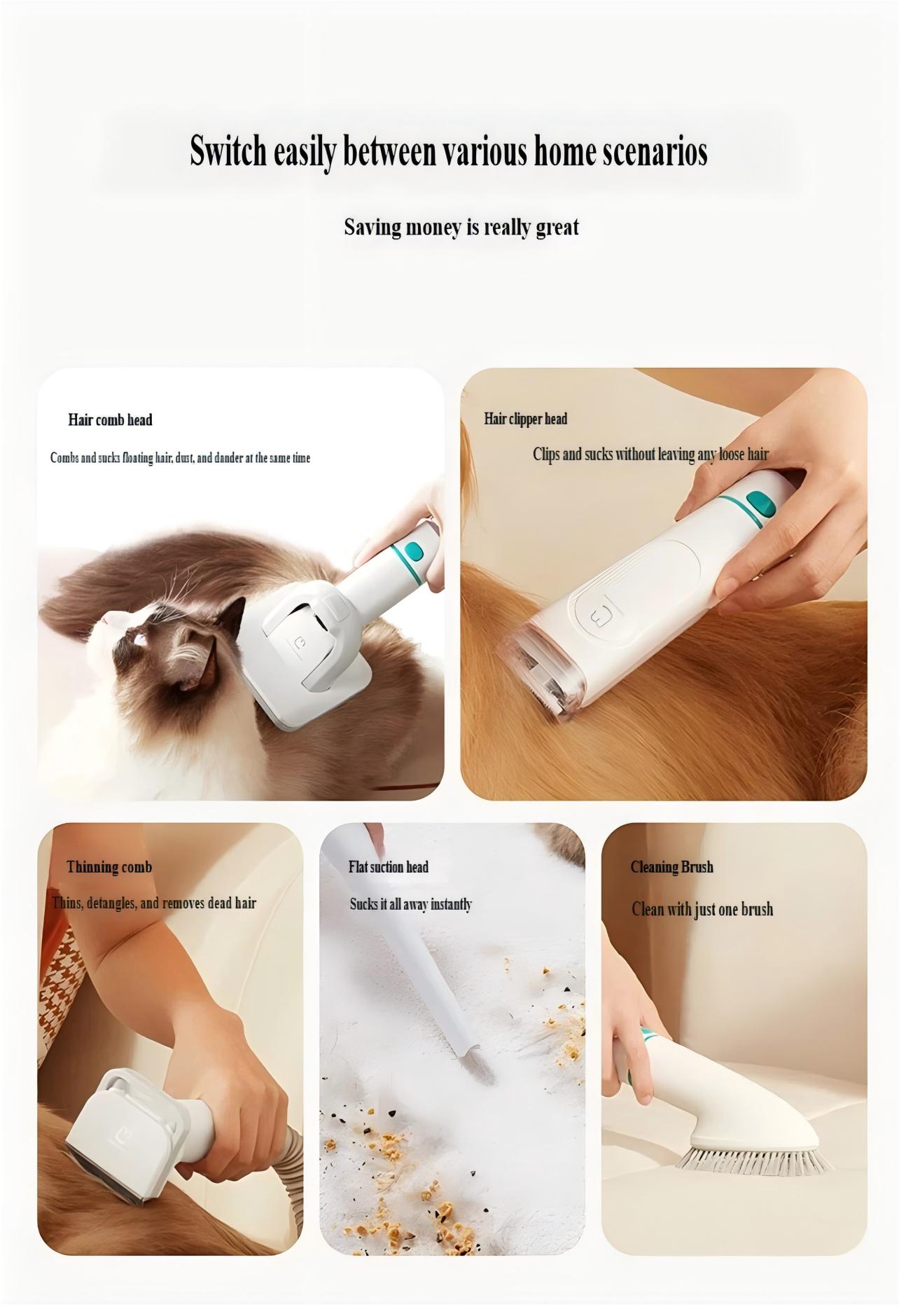 Switch easily between various home scenarios

Saving money is really great

Hair comb head

Combs and sucks floating hair, dust, and dander at the same time

Hair clipper head

Clips and sucks without leaving any loose hair

Thinning comb

Thins, detangles, and removes dead hair

Flat suction head

Sucks it all away instantly

Cleaning Brush

Clean with just one brush