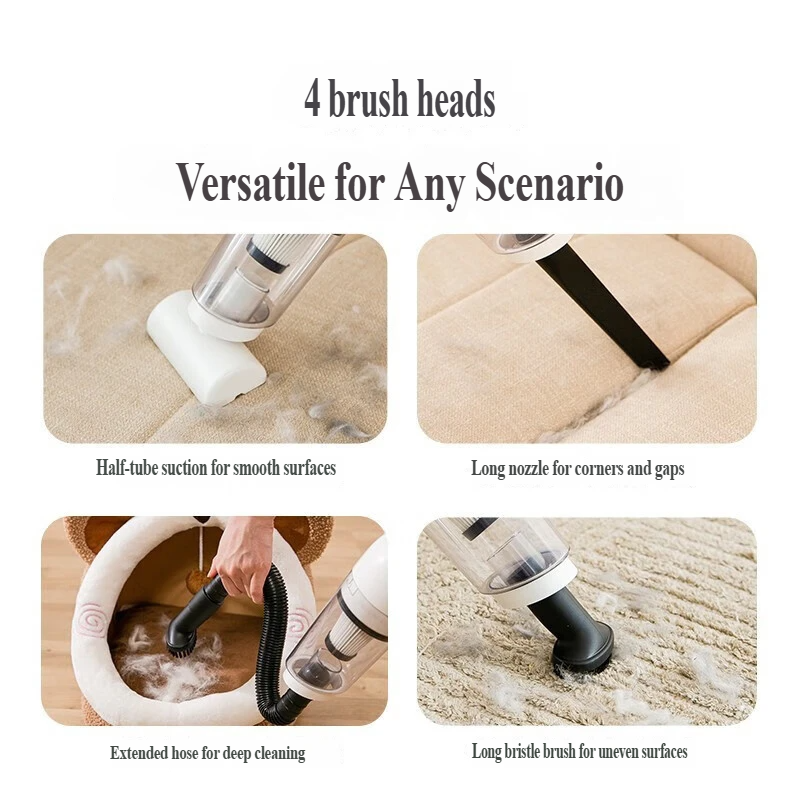 4 brush heads

Versatile for Any Scenario

Half-tube suction for smooth surfaces

Long nozzle for corners and gaps

Extended hose for deep cleaning

Long bristle brush for uneven surfaces