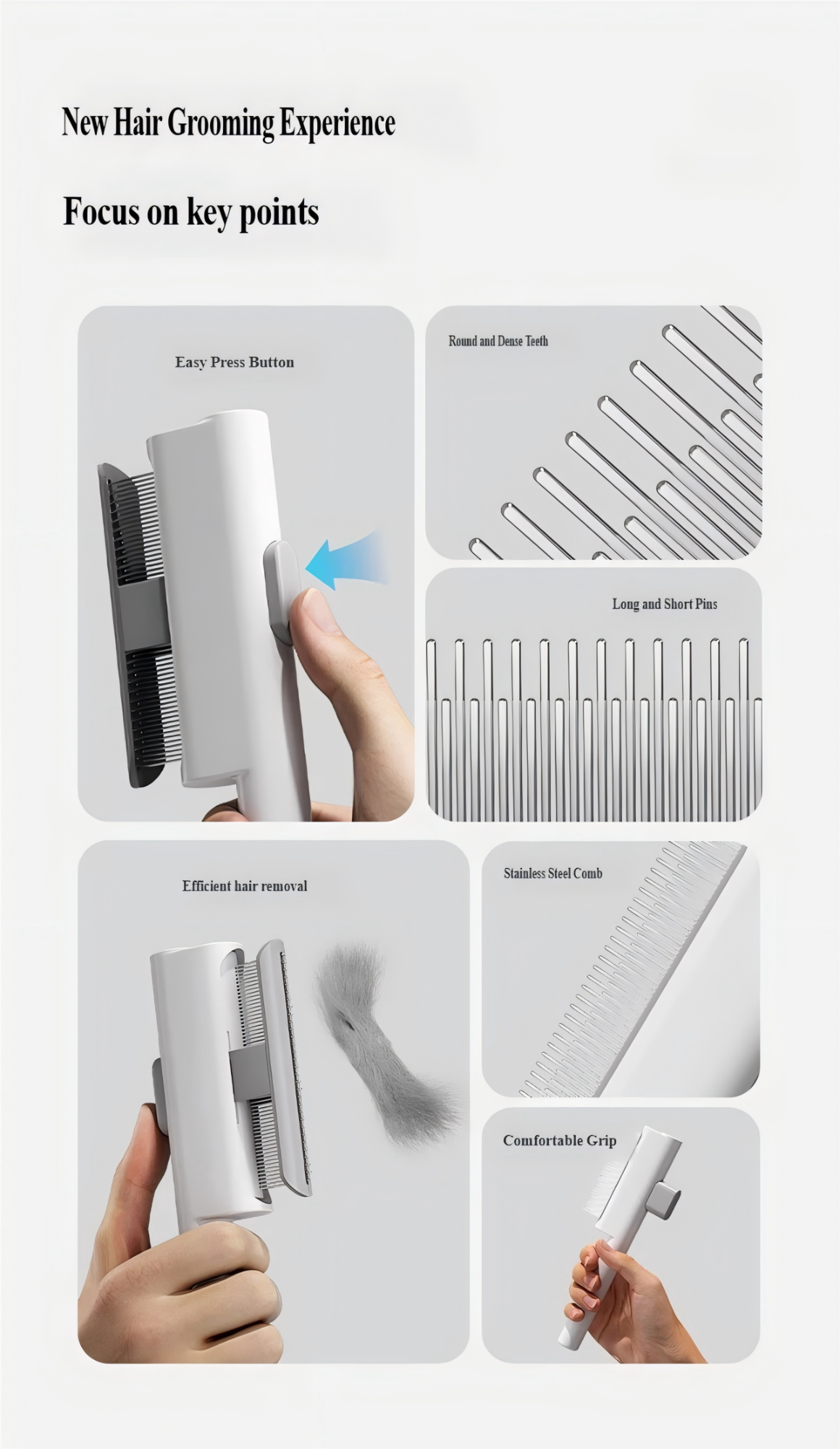 New Hair Grooming Experience

Focus on key points

Easy Press Button

Round and Dense Teeth

Long and Short Pins

Efficient hair removal

Stainless Steel Comb

Comfortable Grip