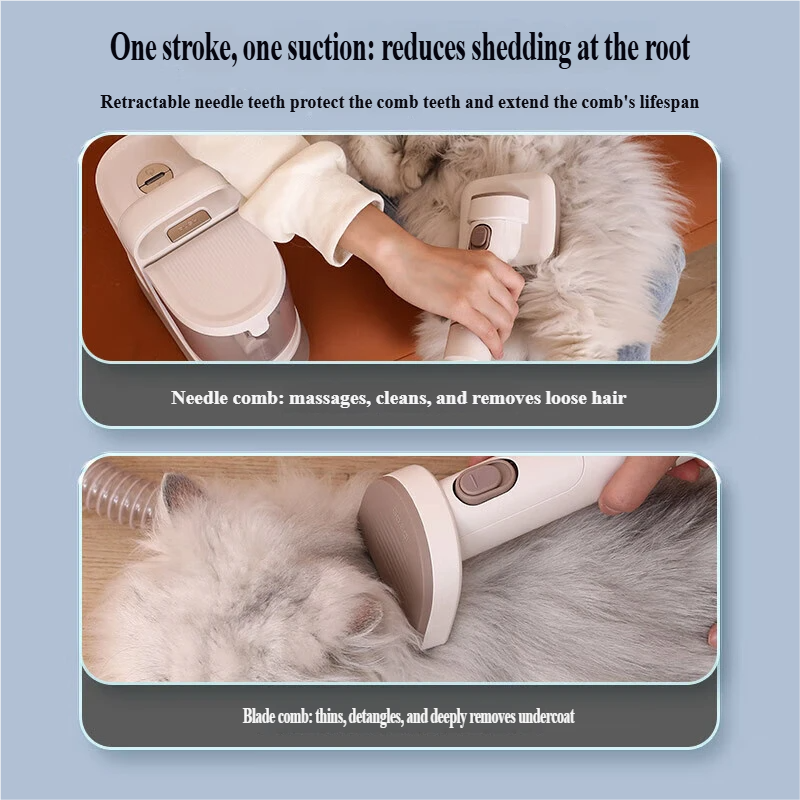 One stroke, one suction: reduces shedding at the root

Retractable needle teeth protect the comb teeth and extend the comb's lifespan

Needle comb: massages, cleans, and removes loose hair

Blade comb: thins, detangles, and deeply removes undercoat