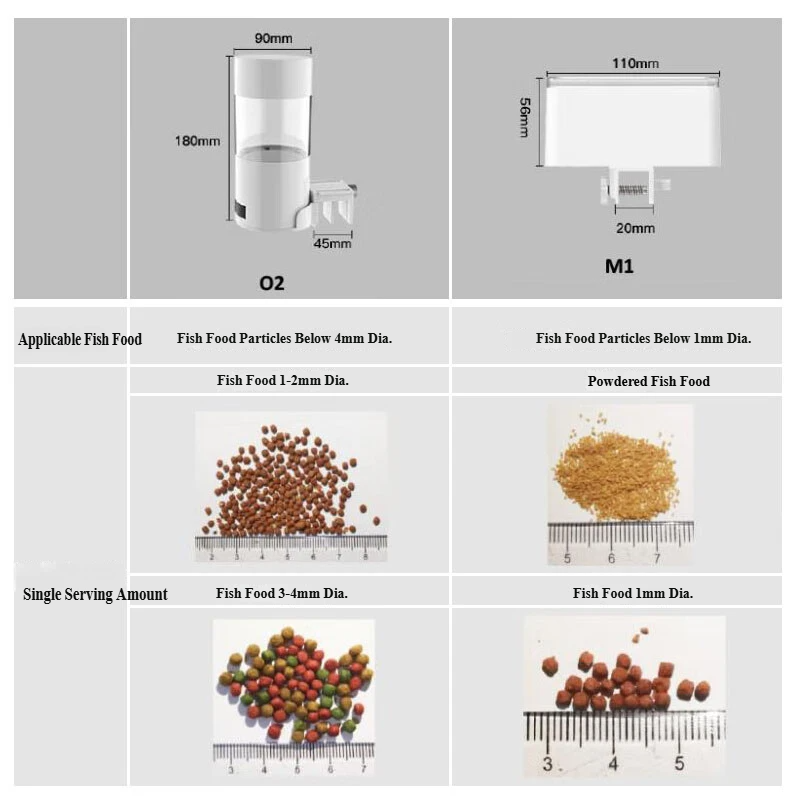 90mm

180mm

45mm

O2

110mm

56mm

20mm

M1

| | | |
|---|---|---|
| Applicable Fish Food | Fish Food Particles Below 4mm Dia. | Fish Food Particles Below 1mm Dia. |
| Single Serving Amount | Fish Food 1-2mm Dia. | Powdered Fish Food |
| | 2 3 4 5 6 7 8 | 5 6 7 |
| | Fish Food 3-4mm Dia. | Fish Food 1mm Dia. |
| | 3 4 5 6 7 | 3 4 5 |