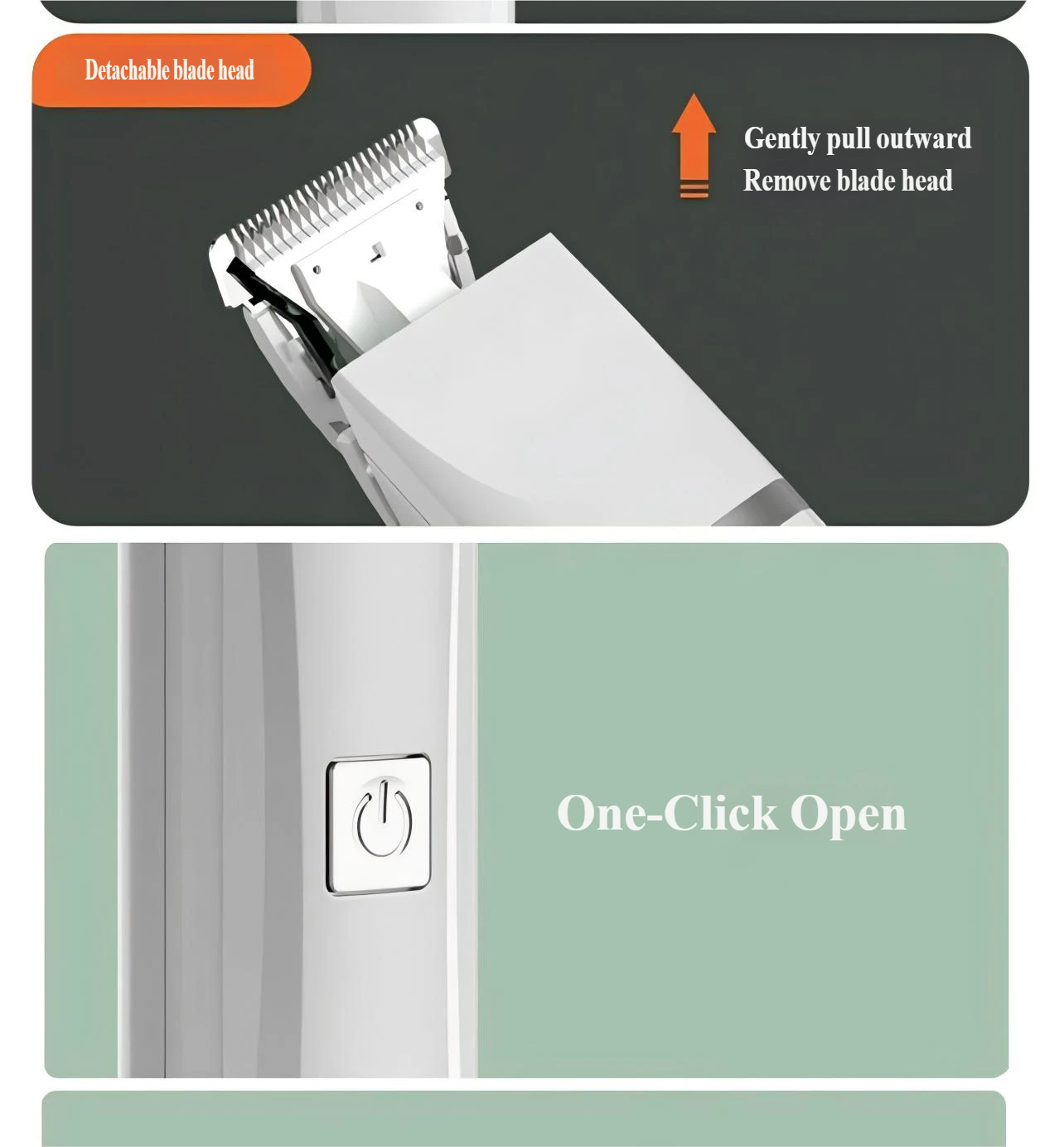 Detachable blade head

Gently pull outward
Remove blade head

One-Click Open