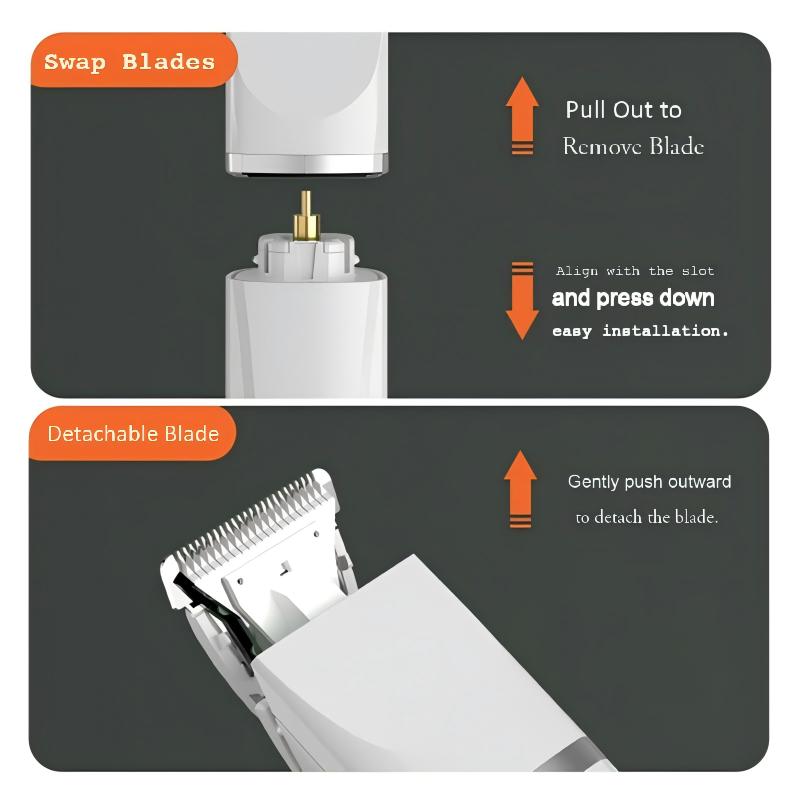 Swap Blades

Pull Out to
Remove Blade

Align with the slot
and press down
easy installation.

Detachable Blade

Gently push outward
to detach the blade.