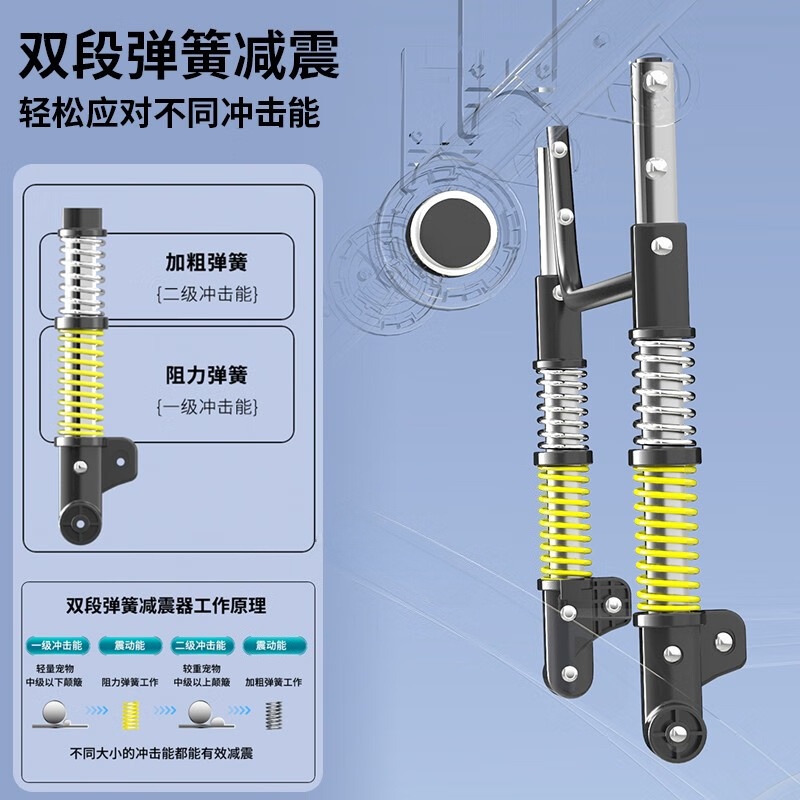 双段弹簧减震

轻松应对不同冲击能

加粗弹簧
{二级冲击能}

阻力弹簧
{一级冲击能}

双段弹簧减震器工作原理

一级冲击能 震动能 二级冲击能 震动能

轻量宠物
中级以下颠簸

阻力弹簧工作

较重宠物
中级以上颠簸

加粗弹簧工作

不同大小的冲击能都能有效减震