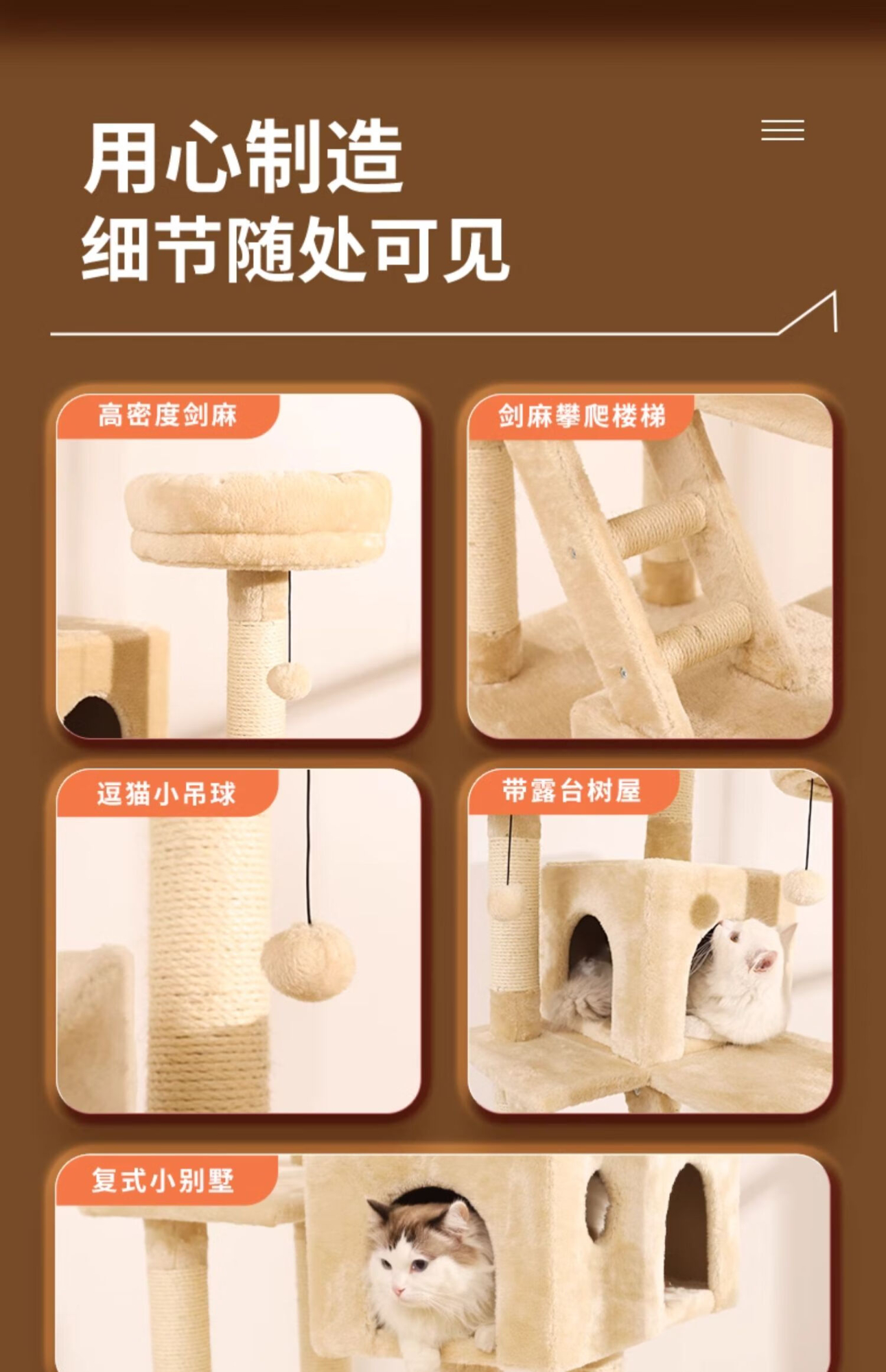 用心制造
细节随处可见

高密度剑麻

剑麻攀爬楼梯

逗猫小吊球

带露台树屋

复式小别墅