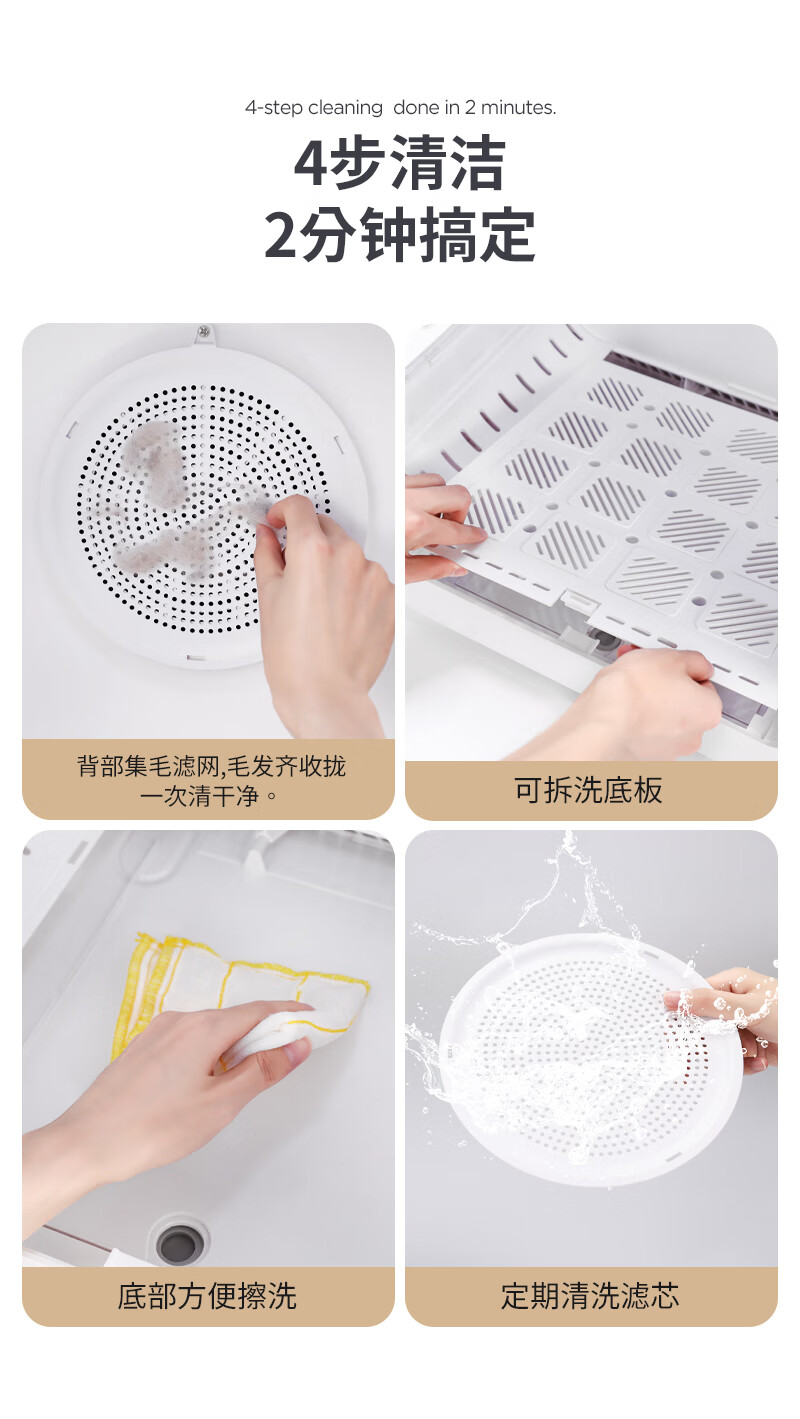 4-step cleaning done in 2 minutes.

4步清洁
2分钟搞定

背部集毛滤网,毛发齐收拢
一次清干净。

可拆洗底板

底部方便擦洗

定期清洗滤芯