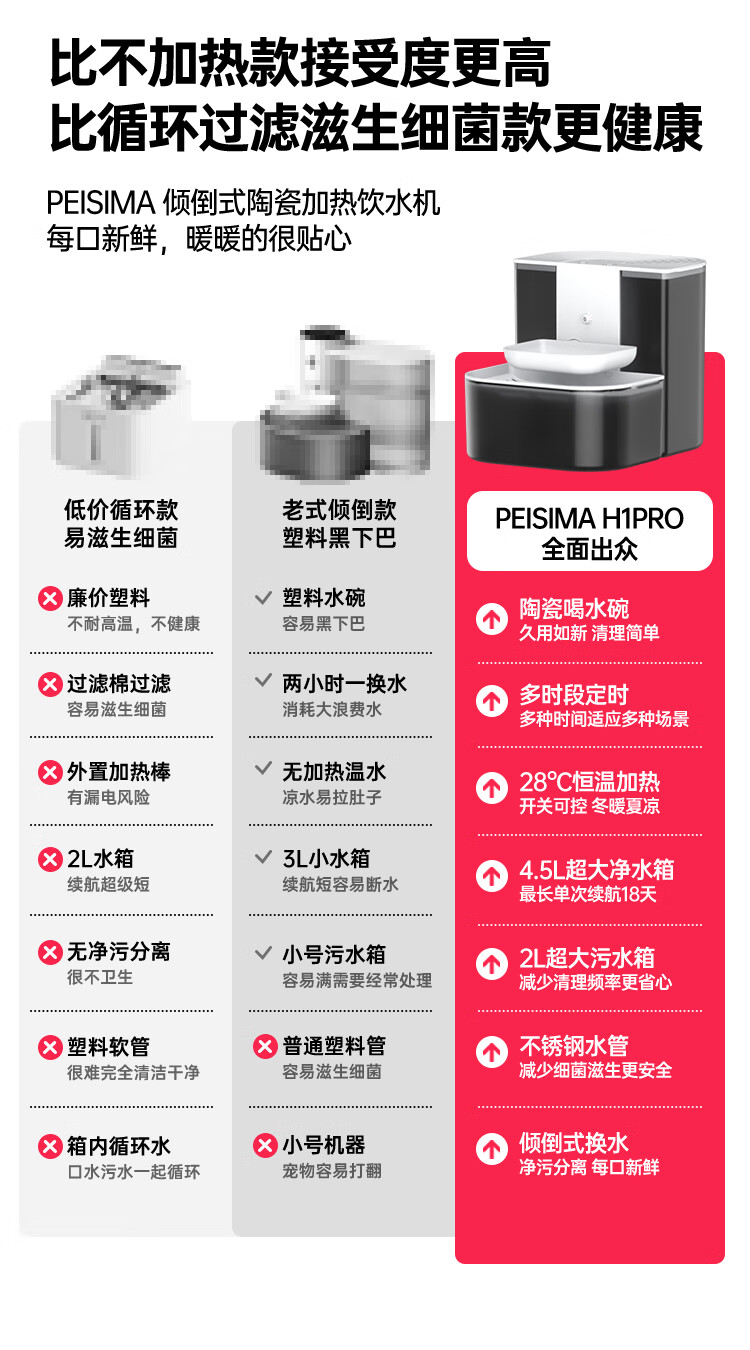 比不加热款接受度更高
比循环过滤滋生细菌款更健康

PEISIMA 倾倒式陶瓷加热饮水机
每口新鲜，暖暖的很贴心

低价循环款
易滋生细菌

廉价塑料
不耐高温，不健康

过滤棉过滤
容易滋生细菌

外置加热棒
有漏电风险

2L水箱
续航超级短

无净污分离
很不卫生

塑料软管
很难完全清洁干净

箱内循环水
口水污水一起循环

老式倾倒款
塑料黑下巴

塑料水碗
容易黑下巴

两小时一换水
消耗大浪费水

无加热温水
凉水易拉肚子

3L小水箱
续航短容易断水

小号污水箱
容易满需要经常处理

普通塑料管
容易滋生细菌

小号机器
宠物容易打翻

PEISIMA H1PRO
全面出众

陶瓷喝水碗
久用如新 清理简单

多时段定时
多种时间适应多种场景

28℃恒温加热
开关可控 冬暖夏凉

4.5L超大净水箱
最长单次续航18天

2L超大污水箱
减少清理频率更省心

不锈钢水管
减少细菌滋生更安全

倾倒式换水
净污分离 每口新鲜