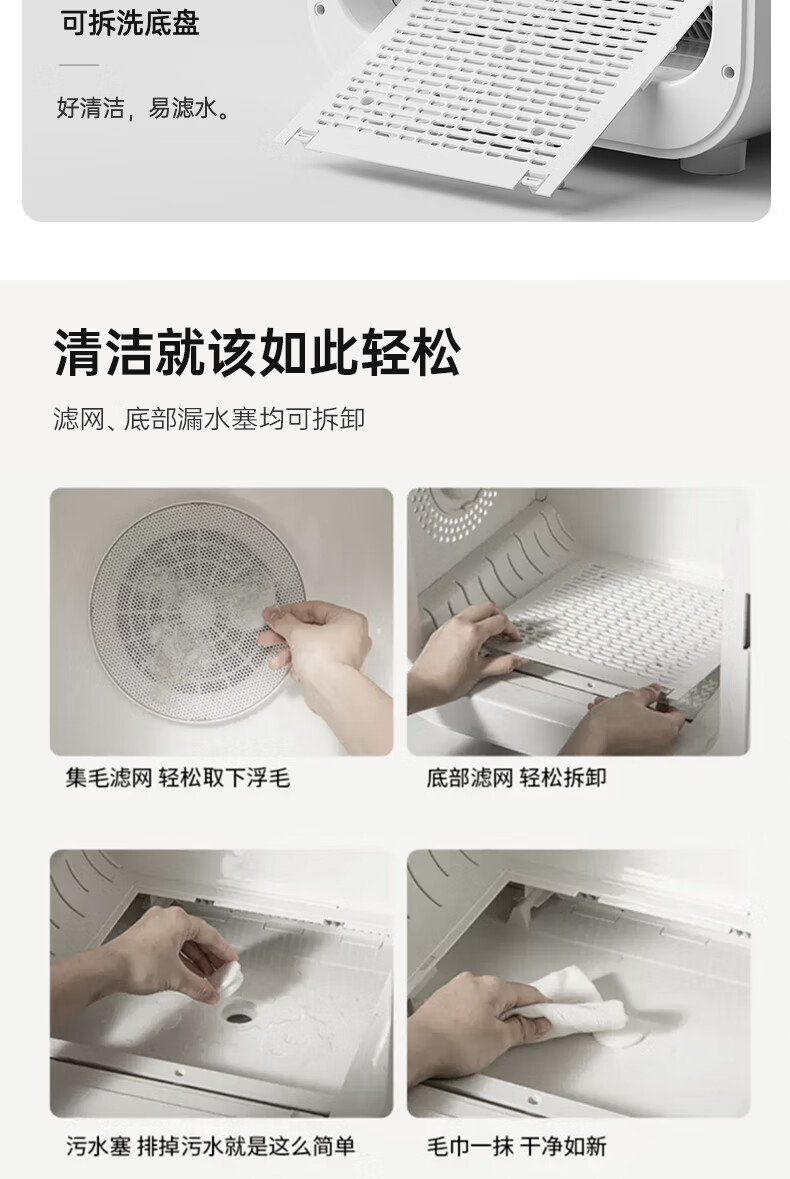 可拆洗底盘

好清洁，易滤水。

清洁就该如此轻松

滤网、底部漏水塞均可拆卸

集毛滤网 轻松取下浮毛

底部滤网 轻松拆卸

污水塞 排掉污水就是这么简单

毛巾一抹 干净如新