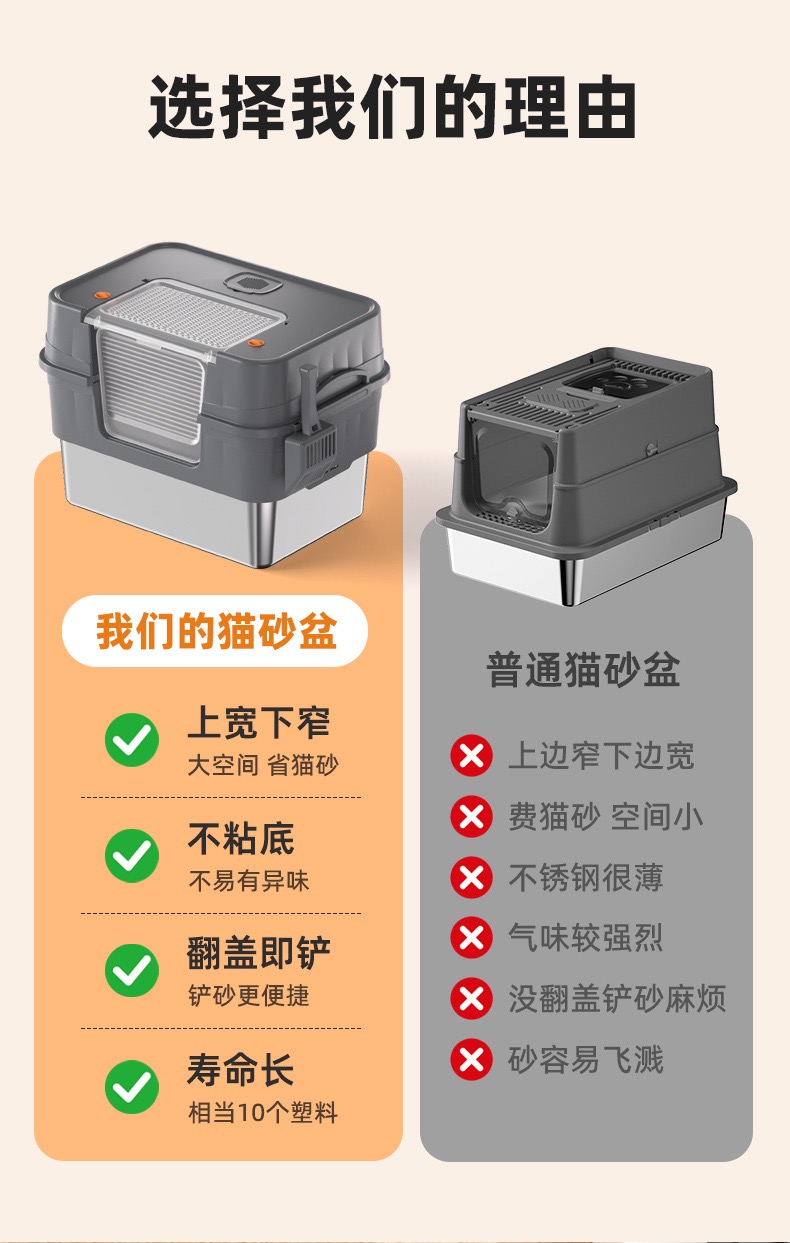 选择我们的理由

我们的猫砂盆

上宽下窄
大空间 省猫砂

不粘底
不易有异味

翻盖即铲
铲砂更便捷

寿命长
相当10个塑料

普通猫砂盆

上边窄下边宽

费猫砂 空间小

不锈钢很薄

气味较强烈

没翻盖铲砂麻烦

砂容易飞溅